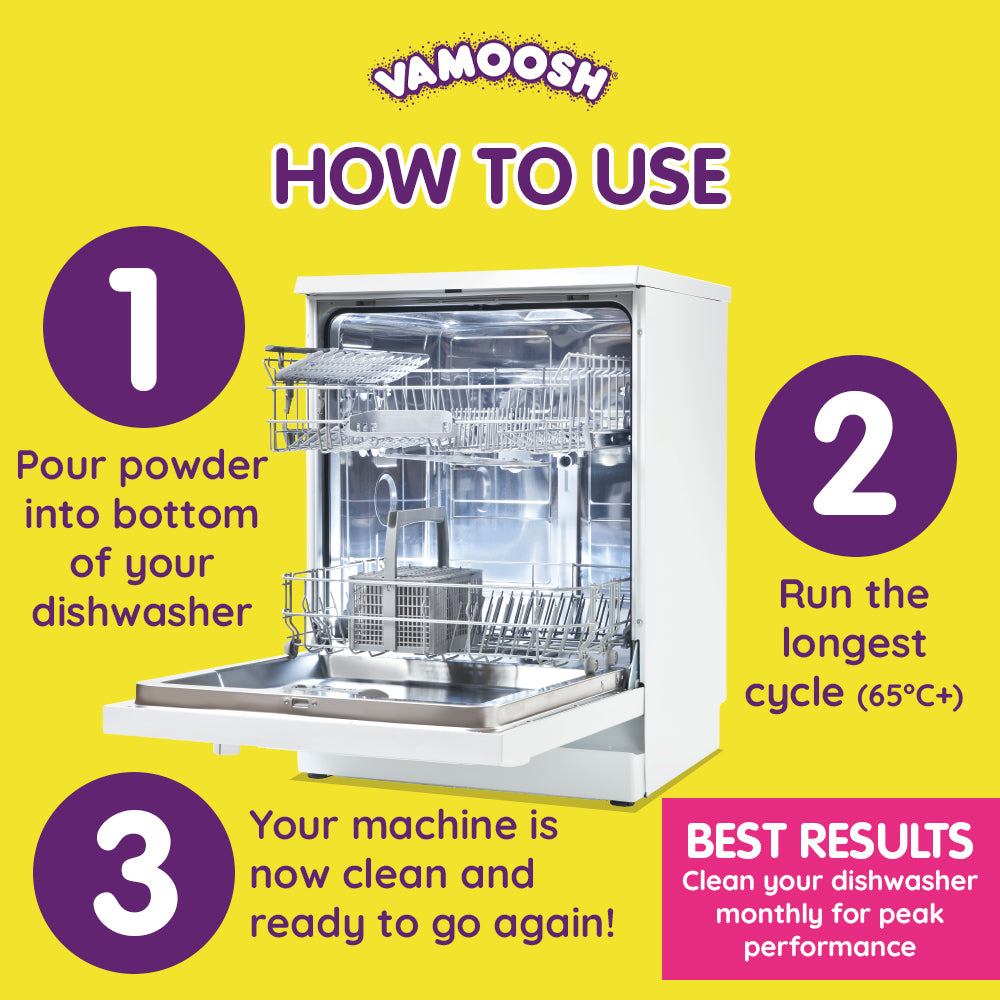 VAMOOSH

HOW TO USE

1

Pour powder into bottom of your dishwasher

2

Run the longest cycle (65°C+)

3

Your machine is now clean and ready to go again!

BEST RESULTS
Clean your dishwasher monthly for peak performance